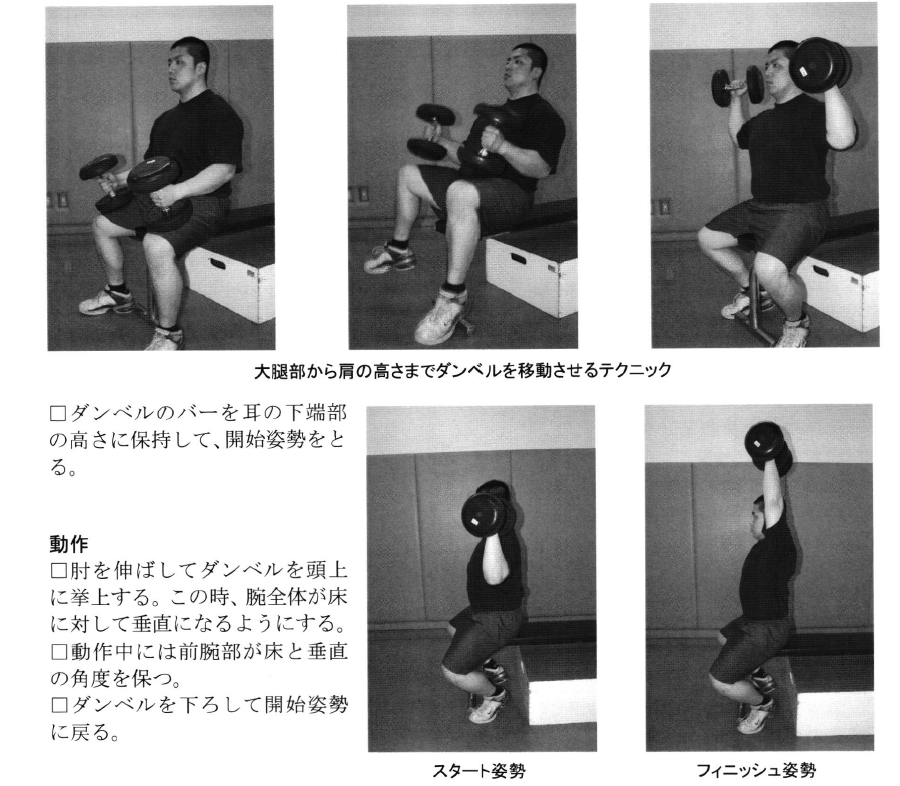 大腿部から肩の高さまでダンベルを移動させるテクニック

□ダンベルのバーを耳の下端部の高さに保持して、開始姿勢をとる。

動作
□肘を伸ばしてダンベルを頭上に挙上する。この時、腕全体が床に対して垂直になるようにする。
□動作中には前腕部が床と垂直の角度を保つ。
□ダンベルを下ろして開始姿勢に戻る。

スタート姿勢

フィニッシュ姿勢