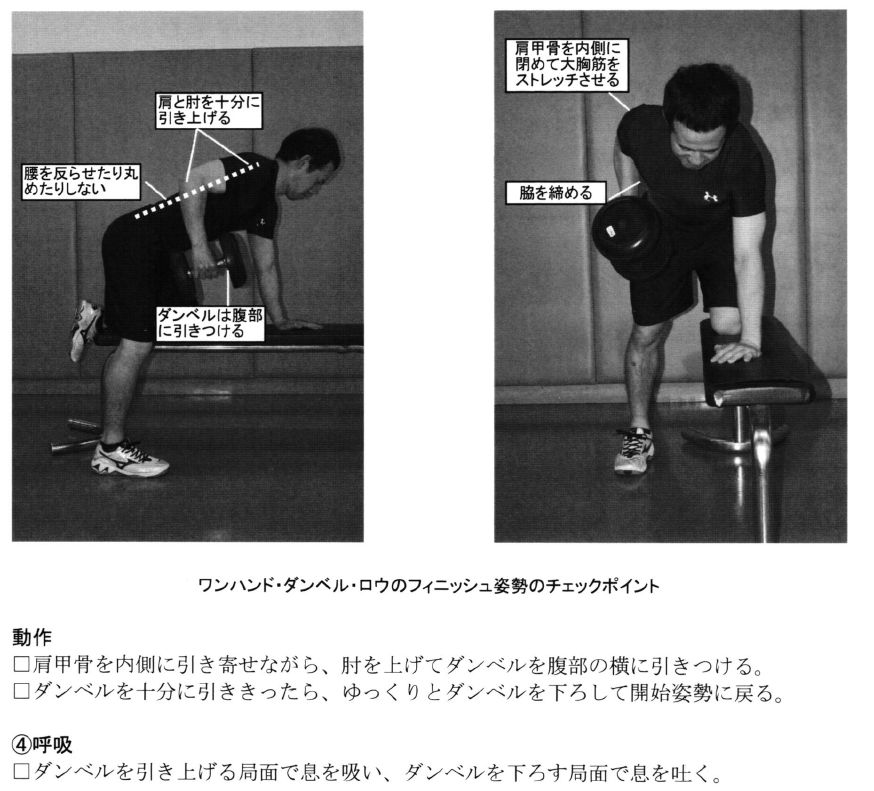 肩と肘を十分に引き上げる

腰を反らせたり丸めたりしない

ダンベルは腹部に引きつける

肩甲骨を内側に閉めて大胸筋をストレッチさせる

脇を締める

ワンハンド・ダンベル・ロウのフィニッシュ姿勢のチェックポイント

動作
□肩甲骨を内側に引き寄せながら、肘を上げてダンベルを腹部の横に引きつける。
□ダンベルを十分に引ききったら、ゆっくりとダンベルを下ろして開始姿勢に戻る。

④呼吸
□ダンベルを引き上げる局面で息を吸い、ダンベルを下ろす局面で息を吐く。